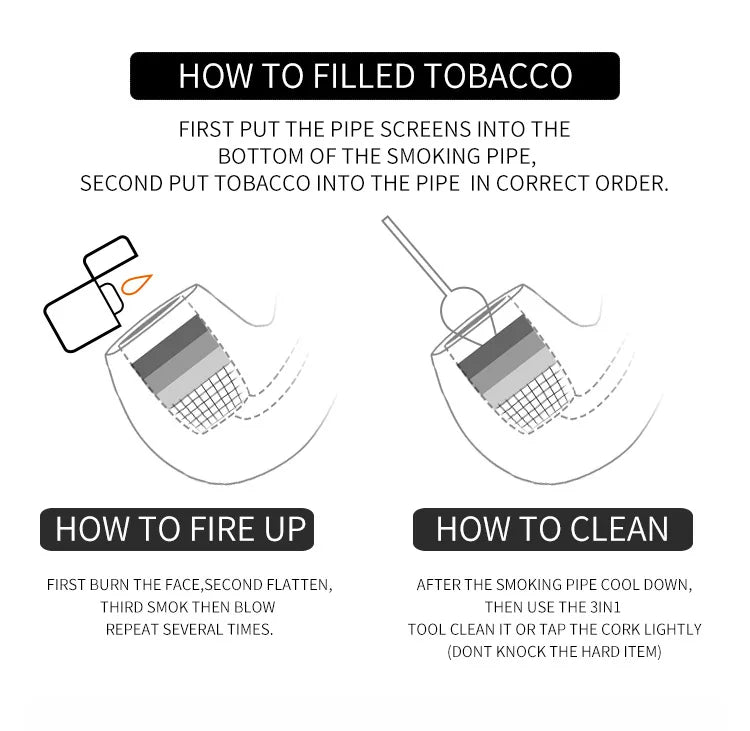 HOW TO FILLED TOBACCO

FIRST PUT THE PIPE SCREENS INTO THE BOTTOM OF THE SMOKING PIPE, SECOND PUT TOBACCO INTO THE PIPE IN CORRECT ORDER.

HOW TO FIRE UP

FIRST BURN THE FACE,SECOND FLATTEN, THIRD SMOK THEN BLOW REPEAT SEVERAL TIMES.

HOW TO CLEAN

AFTER THE SMOKING PIPE COOL DOWN, THEN USE THE 3IN1 TOOL CLEAN IT OR TAP THE CORK LIGHTLY (DONT KNOCK THE HARD ITEM)